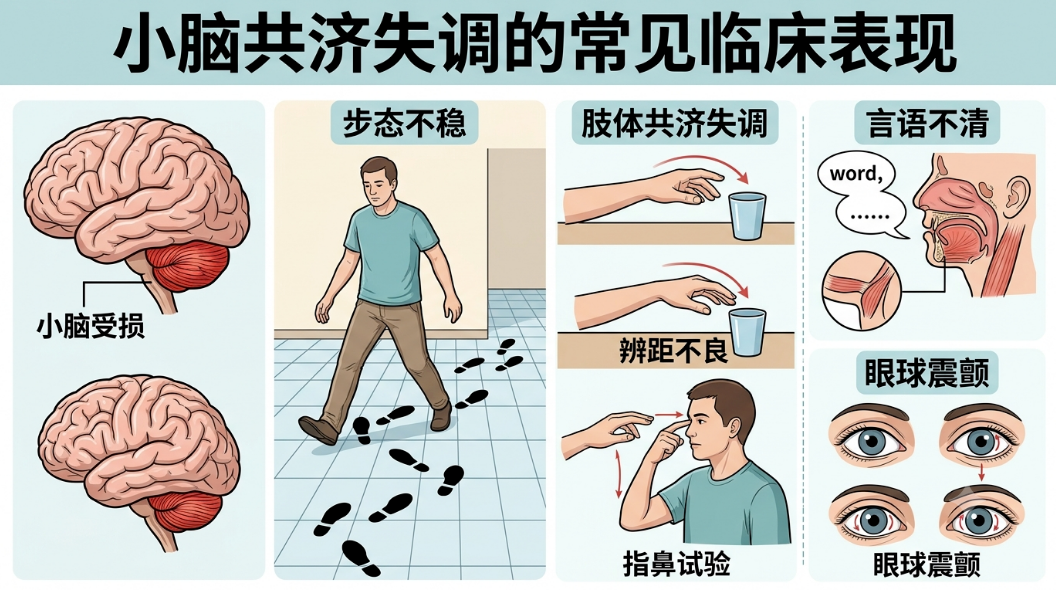 小脑共济失调的常见临床表现

小脑受损

步态不稳

肢体共济失调

辨距不良

指鼻试验

言语不清

word,

......

眼球震颤

眼球震颤